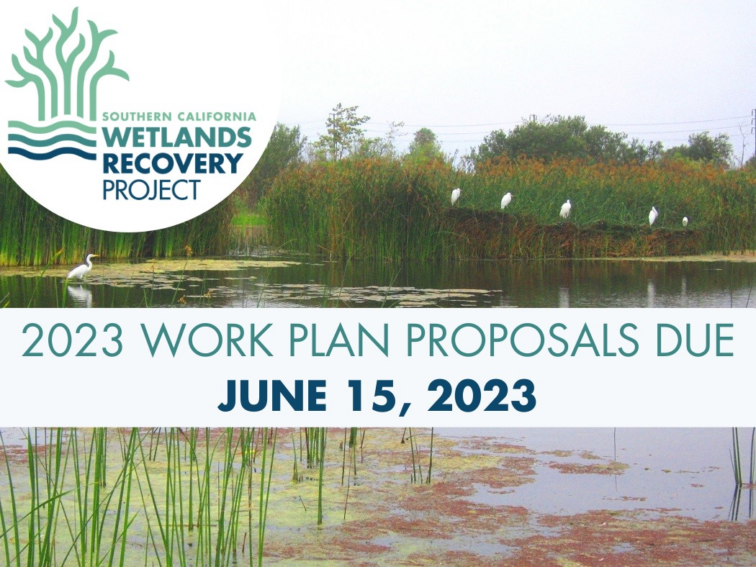 SOUTHERN CALIFORNIA
WETLANDS
RECOVERY
PROJECT

2023 WORK PLAN PROPOSALS DUE
JUNE 15, 2023